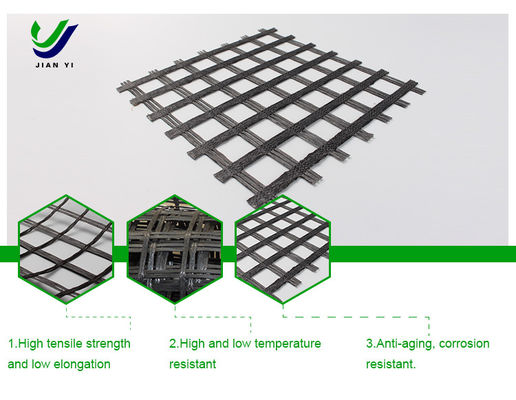 JIAN YI

1.High tensile strength and low elongation

2.High and low temperature resistant

3.Anti-aging, corrosion resistant.