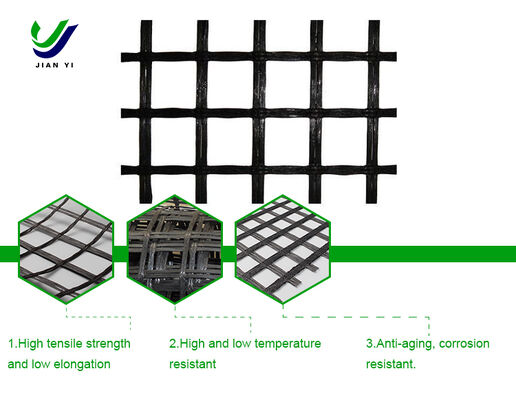 JIAN YI

1.High tensile strength and low elongation

2.High and low temperature resistant

3.Anti-aging, corrosion resistant.